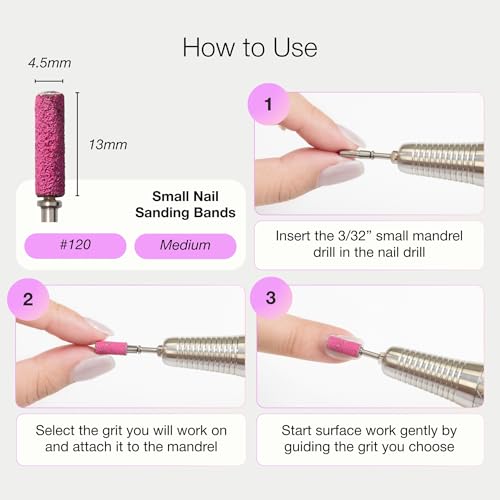 How to Use

4.5mm

13mm

Small Nail Sanding Bands

#120

Medium

1

Insert the 3/32” small mandrel drill in the nail drill

2

Select the grit you will work on and attach it to the mandrel

3

Start surface work gently by guiding the grit you choose