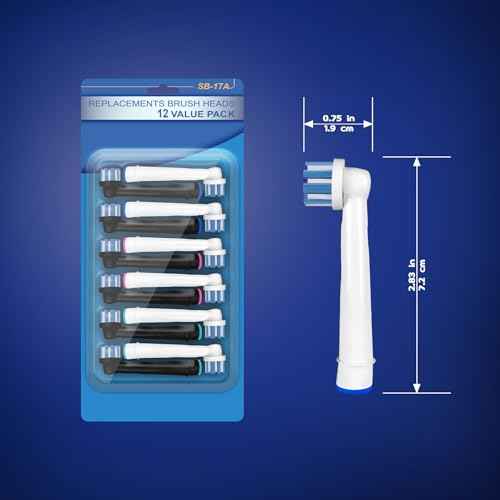 SB-17A

REPLACEMENTS BRUSH HEADS
12 VALUE PACK

0.75 in
1.9 cm

2.83 in
7.2 cm