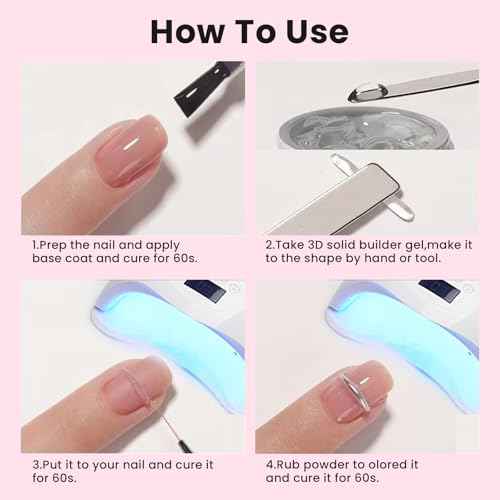 How To Use

1.Prep the nail and apply base coat and cure for 60s.

2.Take 3D solid builder gel,make it to the shape by hand or tool.

3.Put it to your nail and cure it for 60s.

4.Rub powder to olored it and cure it for 60s.