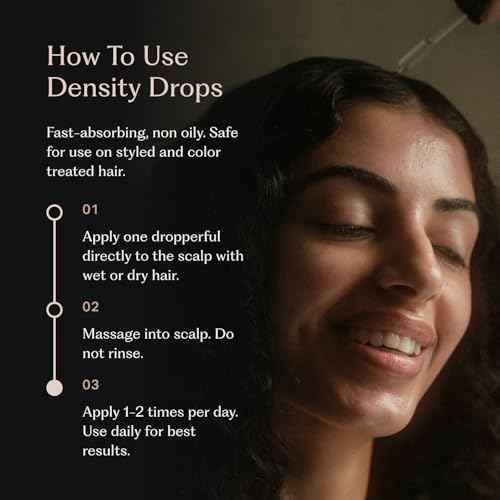 How To Use
Density Drops

Fast-absorbing, non oily. Safe for use on styled and color treated hair.

01

Apply one dropperful directly to the scalp with wet or dry hair.

02

Massage into scalp. Do not rinse.

03

Apply 1-2 times per day. Use daily for best results.