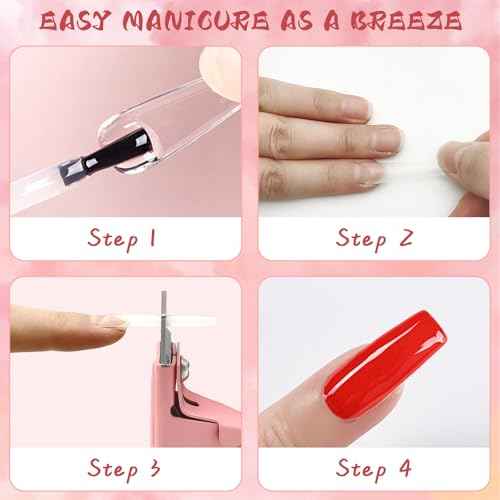 EASY MANICURE AS A BREEZE

Step 1

Step 2

Step 3

Step 4