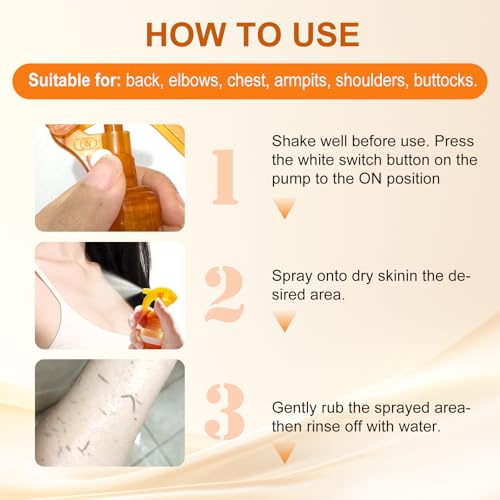 HOW TO USE

Suitable for: back, elbows, chest, armpits, shoulders, buttocks.

ON

1

Shake well before use. Press the white switch button on the pump to the ON position

2

Spray onto dry skinin the desired area.

3

Gently rub the sprayed area-then rinse off with water.