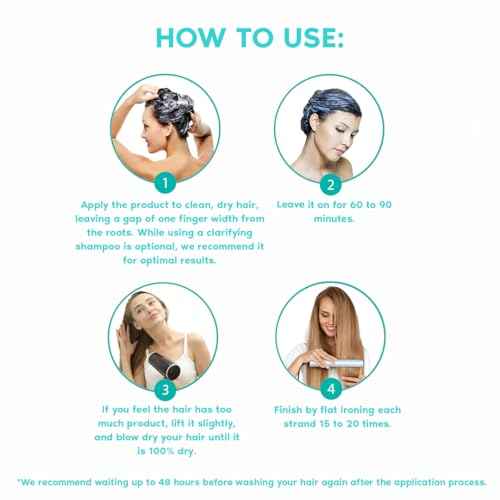 HOW TO USE:

1

Apply the product to clean, dry hair, leaving a gap of one finger width from the roots. While using a clarifying shampoo is optional, we recommend it for optimal results.

2

Leave it on for 60 to 90 minutes.

3

If you feel the hair has too much product, lift it slightly, and blow dry your hair until it is 100% dry.

4

Finish by flat ironing each strand 15 to 20 times.

*We recommend waiting up to 48 hours before washing your hair again after the application process.