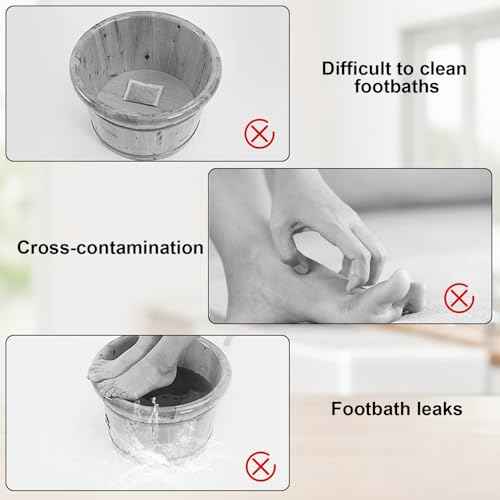 Difficult to clean footbaths

Cross-contamination

Footbath leaks