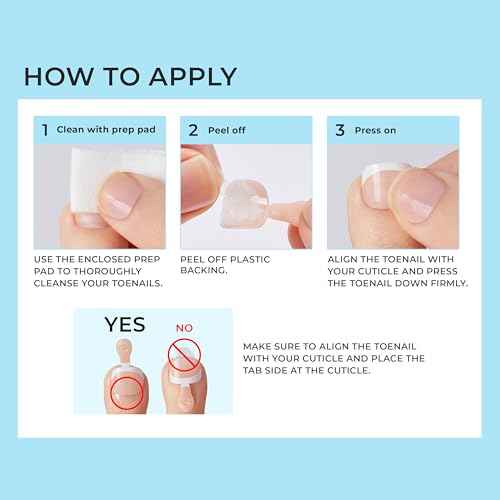 HOW TO APPLY

1 Clean with prep pad

USE THE ENCLOSED PREP PAD TO THOROUGHLY CLEANSE YOUR TOENAILS.

2 Peel off

PEEL OFF PLASTIC BACKING.

3 Press on

ALIGN THE TOENAIL WITH YOUR CUTICLE AND PRESS THE TOENAIL DOWN FIRMLY.

YES

NO

MAKE SURE TO ALIGN THE TOENAIL WITH YOUR CUTICLE AND PLACE THE TAB SIDE AT THE CUTICLE.