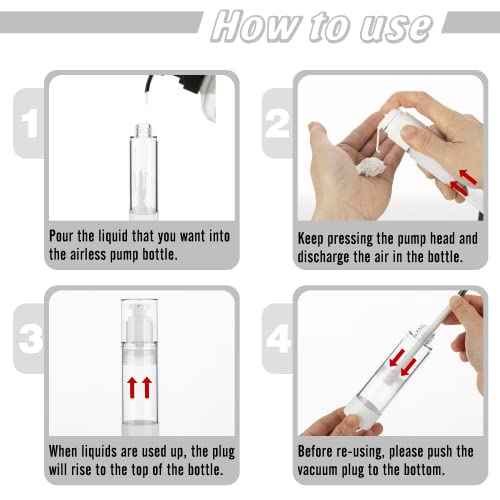 How to use

1

Pour the liquid that you want into the airless pump bottle.

2

Keep pressing the pump head and discharge the air in the bottle.

3

When liquids are used up, the plug will rise to the top of the bottle.

4

Before re-using, please push the vacuum plug to the bottom.