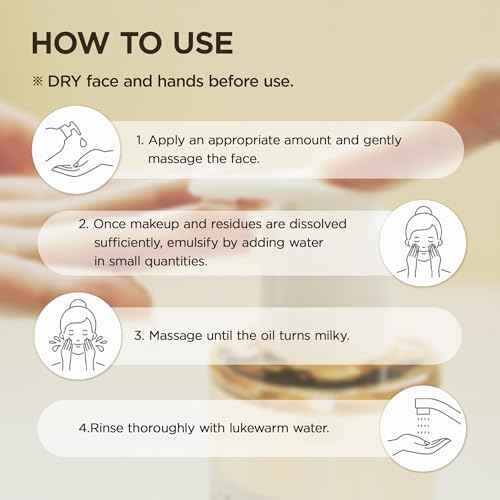 HOW TO USE

※ DRY face and hands before use.

1. Apply an appropriate amount and gently massage the face.

2. Once makeup and residues are dissolved sufficiently, emulsify by adding water in small quantities.

3. Massage until the oil turns milky.

4.Rinse thoroughly with lukewarm water.