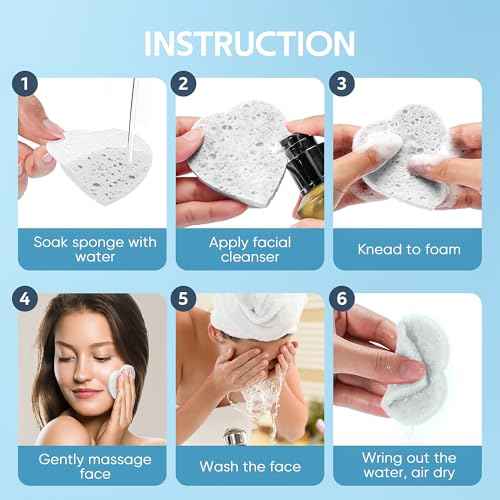 INSTRUCTION

1
Soak sponge with water

2
Apply facial cleanser

3
Knead to foam

4
Gently massage face

5
Wash the face

6
Wring out the water, air dry