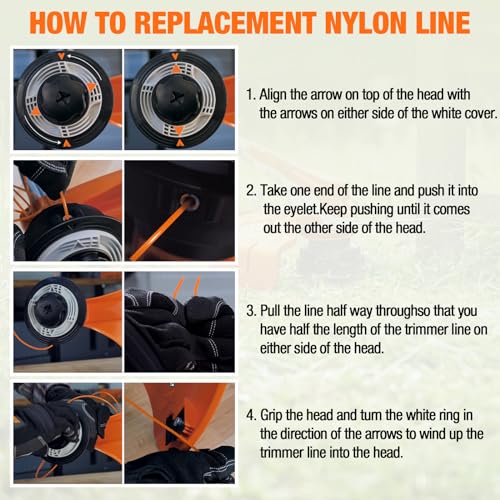 HOW TO REPLACEMENT NYLON LINE

1. Align the arrow on top of the head with the arrows on either side of the white cover.

2. Take one end of the line and push it into the eyelet.Keep pushing until it comes out the other side of the head.

3. Pull the line half way throughso that you have half the length of the trimmer line on either side of the head.

4. Grip the head and turn the white ring in the direction of the arrows to wind up the trimmer line into the head.