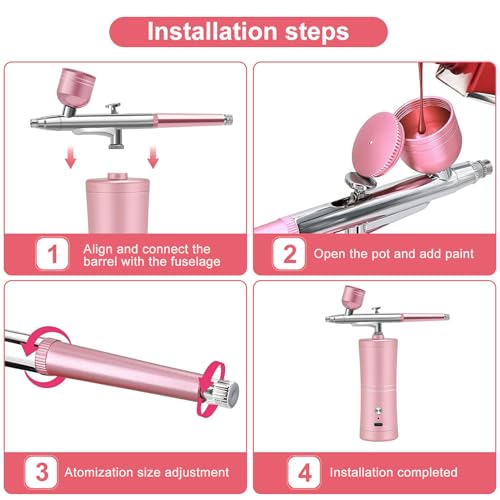 Installation steps

1 Align and connect the barrel with the fuselage

2 Open the pot and add paint

3 Atomization size adjustment

4 Installation completed