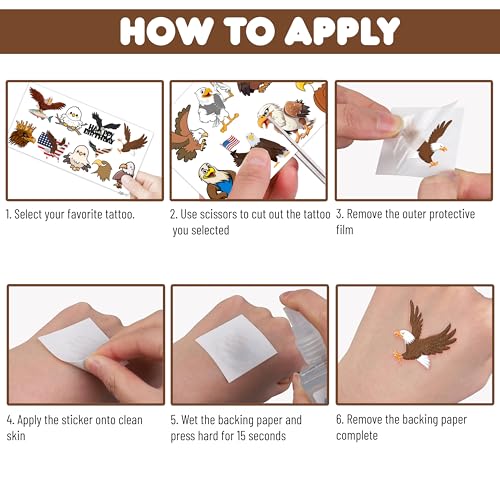 HOW TO APPLY

HAPPY BIRTHDAY

1. Select your favorite tattoo.

2. Use scissors to cut out the tattoo you selected

3. Remove the outer protective film

4. Apply the sticker onto clean skin

5. Wet the backing paper and press hard for 15 seconds

6. Remove the backing paper complete