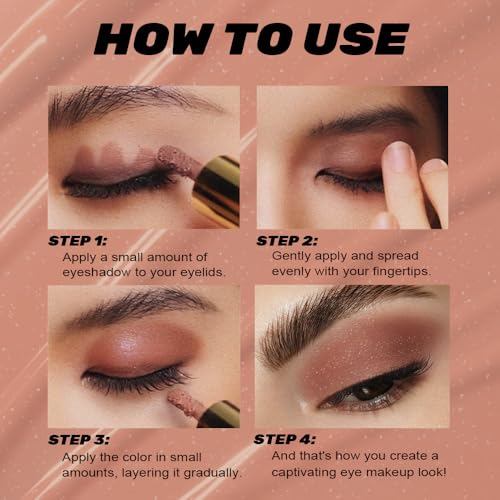 HOW TO USE

STEP 1:
Apply a small amount of eyeshadow to your eyelids.

STEP 2:
Gently apply and spread evenly with your fingertips.

STEP 3:
Apply the color in small amounts, layering it gradually.

STEP 4:
And that's how you create a captivating eye makeup look!