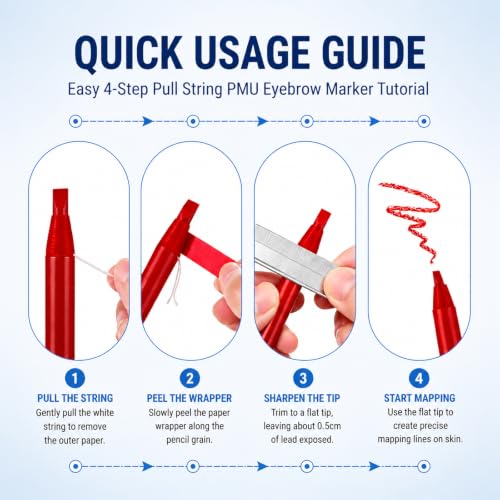 QUICK USAGE GUIDE

Easy 4-Step Pull String PMU Eyebrow Marker Tutorial

1

PULL THE STRING

Gently pull the white string to remove the outer paper.

2

PEEL THE WRAPPER

Slowly peel the paper wrapper along the pencil grain.

3

SHARPEN THE TIP

Trim to a flat tip, leaving about 0.5cm of lead exposed.

4

START MAPPING

Use the flat tip to create precise mapping lines on skin.