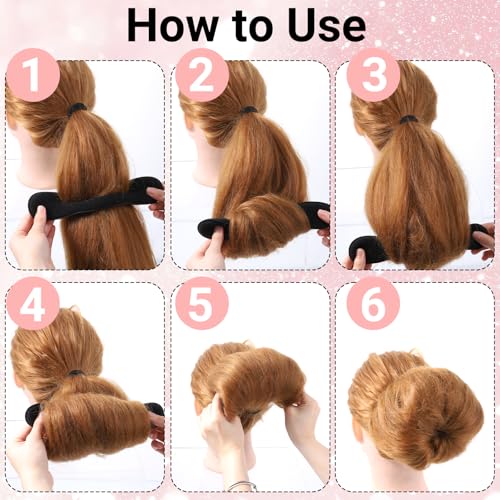 How to Use

1

2

3

4

5

6