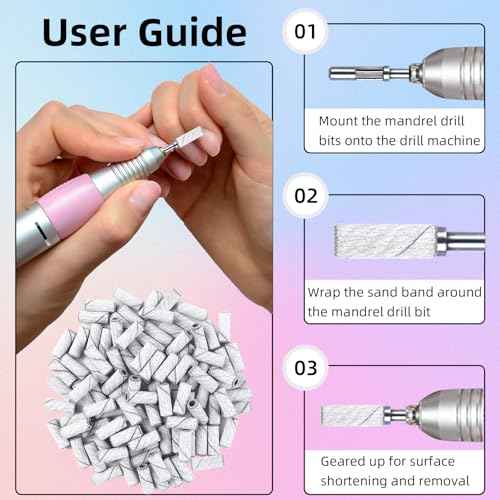 User Guide

01

Mount the mandrel drill bits onto the drill machine

02

Wrap the sand band around the mandrel drill bit

03

Geared up for surface shortening and removal