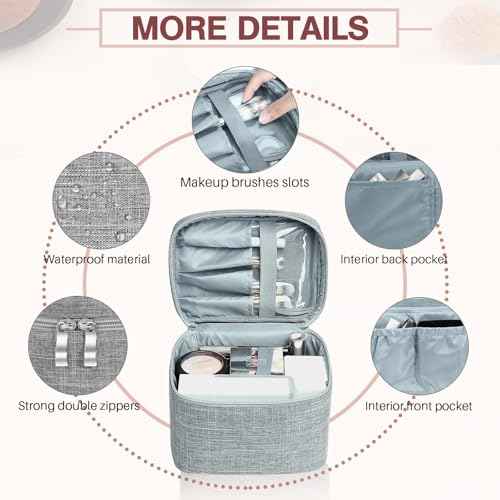 MORE DETAILS

Makeup brushes slots

Waterproof material

Interior back pocket

Strong double zippers

Interior front pocket