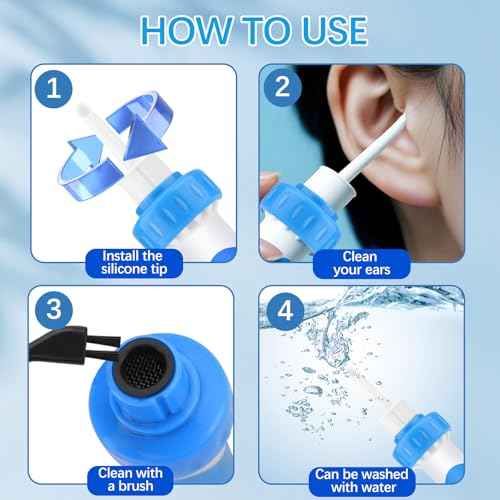 HOW TO USE

1

Install the silicone tip

2

Clean your ears

3

Clean with a brush

4

Can be washed with water