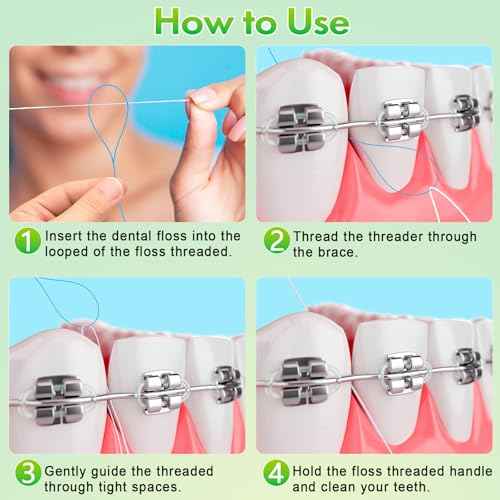 How to Use

1 Insert the dental floss into the looped of the floss threaded.

2 Thread the threader through the brace.

3 Gently guide the threaded through tight spaces.

4 Hold the floss threaded handle and clean your teeth.