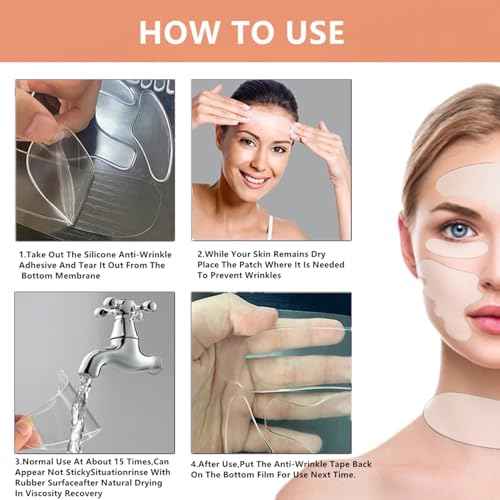 HOW TO USE

1.Take Out The Silicone Anti-Wrinkle Adhesive And Tear It Out From The Bottom Membrane

2.While Your Skin Remains Dry Place The Patch Where It Is Needed To Prevent Wrinkles

3.Normal Use At About 15 Times,Can Appear Not StickySituationrinse With Rubber Surfaceafter Natural Drying In Viscosity Recovery

4.After Use,Put The Anti-Wrinkle Tape Back On The Bottom Film For Use Next Time.