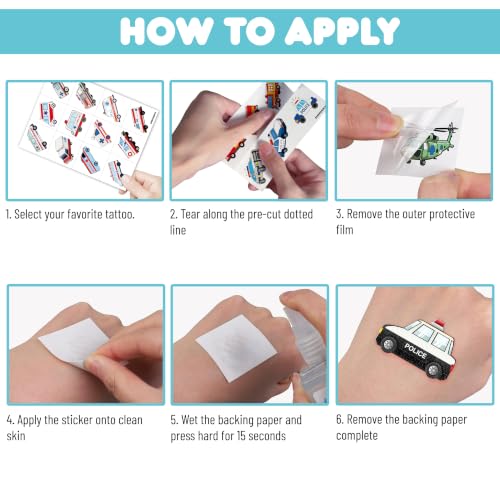 HOW TO APPLY

1. Select your favorite tattoo.

2. Tear along the pre-cut dotted line

3. Remove the outer protective film

4. Apply the sticker onto clean skin

5. Wet the backing paper and press hard for 15 seconds

POLICE

6. Remove the backing paper complete