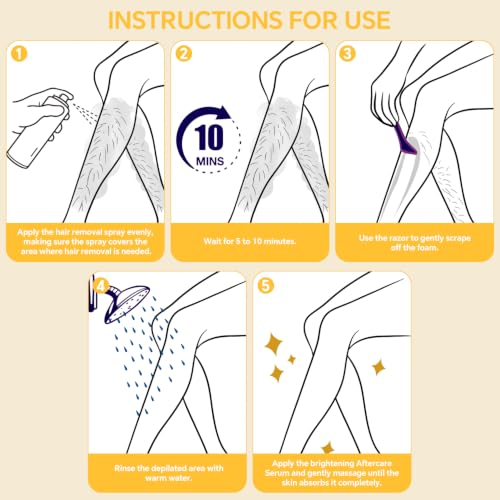 INSTRUCTIONS FOR USE

1

Apply the hair removal spray evenly, making sure the spray covers the area where hair removal is needed.

2

10 MINS

Wait for 5 to 10 minutes.

3

Use the razor to gently scrape off the foam.

4

Rinse the depilated area with warm water.

5

Apply the brightening Aftercare Serum and gently massage until the skin absorbs it completely.