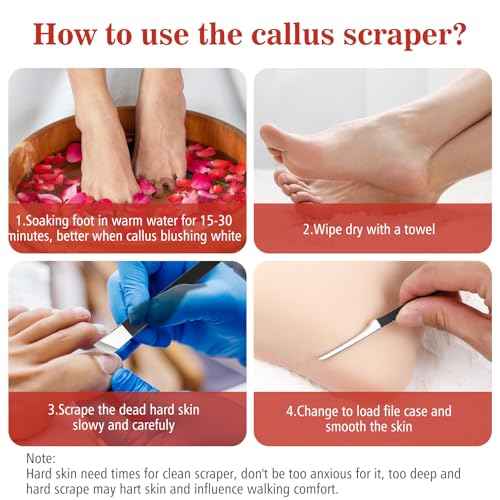 How to use the callus scraper?

1.Soaking foot in warm water for 15-30 minutes, better when callus blushing white

2.Wipe dry with a towel

3.Scrape the dead hard skin slowy and carefuly

4.Change to load file case and smooth the skin

Note:
Hard skin need times for clean scraper, don't be too anxious for it, too deep and hard scrape may hart skin and influence walking comfort.