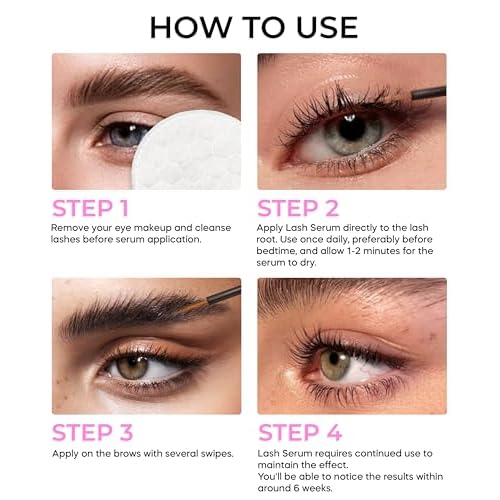 HOW TO USE

STEP 1
Remove your eye makeup and cleanse lashes before serum application.

STEP 2
Apply Lash Serum directly to the lash root. Use once daily, preferably before bedtime, and allow 1-2 minutes for the serum to dry.

STEP 3
Apply on the brows with several swipes.

STEP 4
Lash Serum requires continued use to maintain the effect.
You'll be able to notice the results within around 6 weeks.