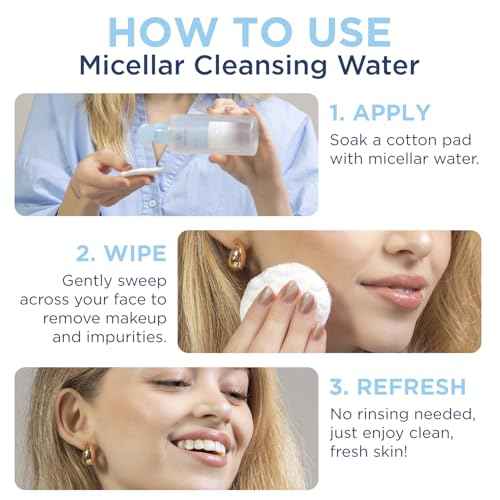 HOW TO USE
Micellar Cleansing Water

1. APPLY
Soak a cotton pad with micellar water.

2. WIPE
Gently sweep across your face to remove makeup and impurities.

3. REFRESH
No rinsing needed, just enjoy clean, fresh skin!