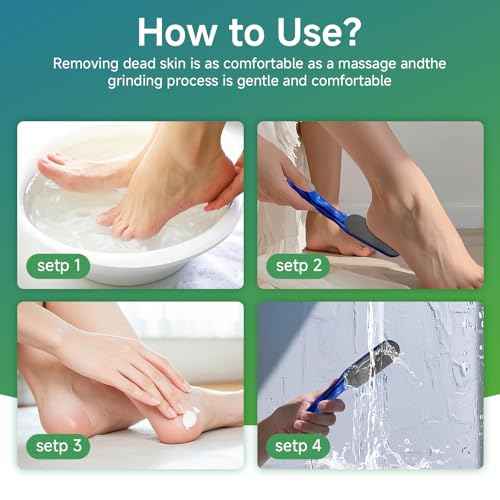 How to Use?

Removing dead skin is as comfortable as a massage andthe grinding process is gentle and comfortable

setp 1

setp 2

setp 3

setp 4