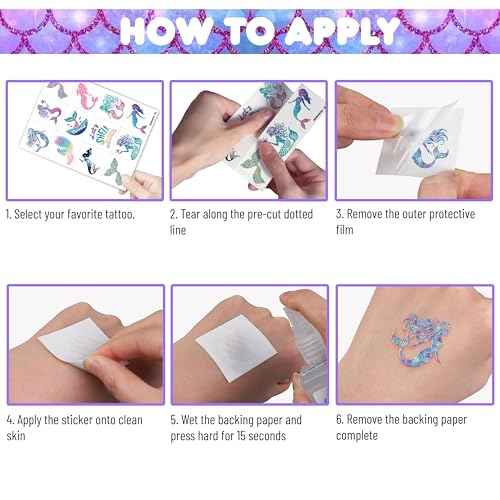 HOW TO APPLY

1. Select your favorite tattoo.

2. Tear along the pre-cut dotted line

3. Remove the outer protective film

4. Apply the sticker onto clean skin

5. Wet the backing paper and press hard for 15 seconds

6. Remove the backing paper complete