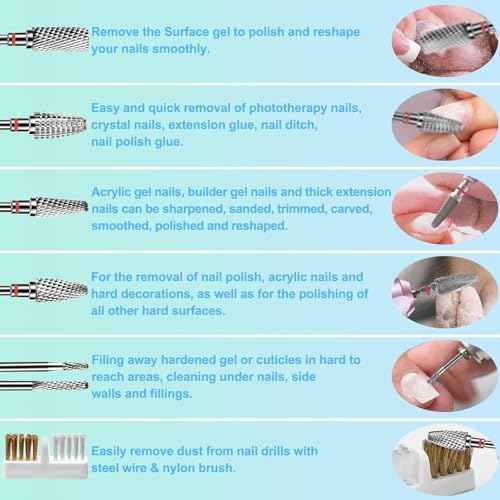 Remove the Surface gel to polish and reshape your nails smoothly.

Easy and quick removal of phototherapy nails, crystal nails, extension glue, nail ditch, nail polish glue.

Acrylic gel nails, builder gel nails and thick extension nails can be sharpened, sanded, trimmed, carved, smoothed, polished and reshaped.

For the removal of nail polish, acrylic nails and hard decorations, as well as for the polishing of all other hard surfaces.

Filing away hardened gel or cuticles in hard to reach areas, cleaning under nails, side walls and fillings.

Easily remove dust from nail drills with steel wire & nylon brush.