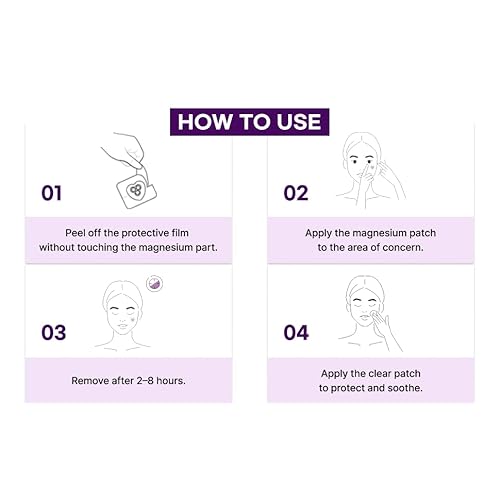 HOW TO USE

01

Peel off the protective film without touching the magnesium part.

02

Apply the magnesium patch to the area of concern.

03

Remove after 2–8 hours.

04

Apply the clear patch to protect and soothe.