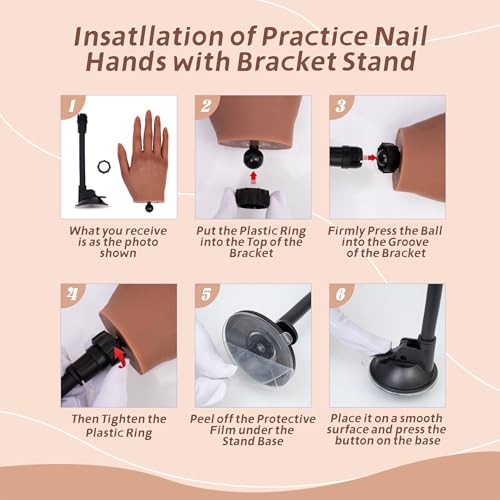 Insatllation of Practice Nail Hands with Bracket Stand

1
What you receive is as the photo shown

2
Put the Plastic Ring into the Top of the Bracket

3
Firmly Press the Ball into the Groove of the Bracket

4
Then Tighten the Plastic Ring

5
Peel off the Protective Film under the Stand Base

6
Place it on a smooth surface and press the button on the base