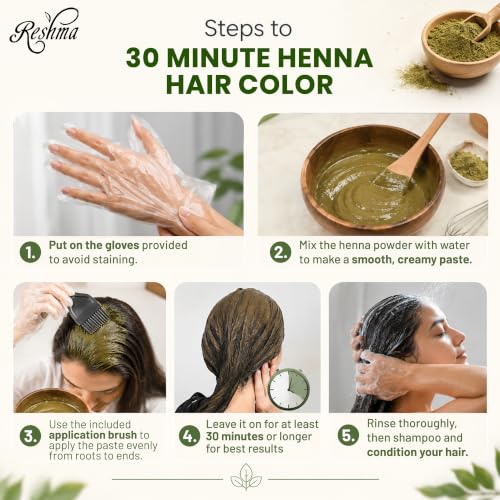 Reshma

Steps to
30 MINUTE HENNA HAIR COLOR

1. Put on the gloves provided to avoid staining.

2. Mix the henna powder with water to make a smooth, creamy paste.

3. Use the included application brush to apply the paste evenly from roots to ends.

4. Leave it on for at least 30 minutes or longer for best results

5. Rinse thoroughly, then shampoo and condition your hair.