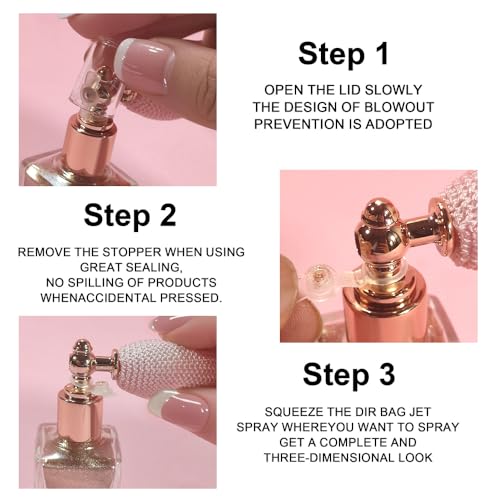 Step 1

OPEN THE LID SLOWLY
THE DESIGN OF BLOWOUT
PREVENTION IS ADOPTED

Step 2

REMOVE THE STOPPER WHEN USING
GREAT SEALING,
NO SPILLING OF PRODUCTS
WHENACCIDENTAL PRESSED.

Step 3

SQUEEZE THE DIR BAG JET
SPRAY WHEREYOU WANT TO SPRAY
GET A COMPLETE AND
THREE-DIMENSIONAL LOOK