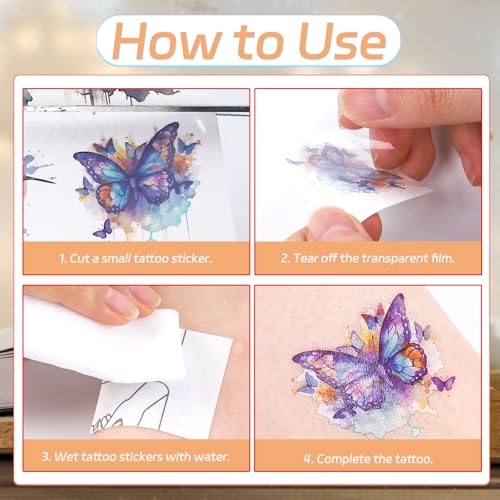 How to Use

1. Cut a small tattoo sticker.

2. Tear off the transparent film.

3. Wet tattoo stickers with water.

4. Complete the tattoo.