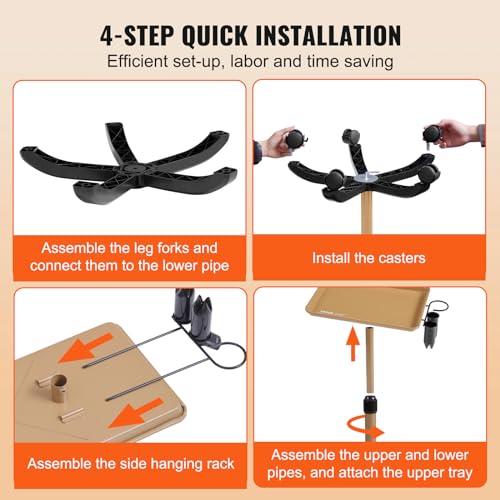 4-STEP QUICK INSTALLATION

Efficient set-up, labor and time saving

Assemble the leg forks and connect them to the lower pipe

Install the casters

Assemble the side hanging rack

Assemble the upper and lower pipes, and attach the upper tray