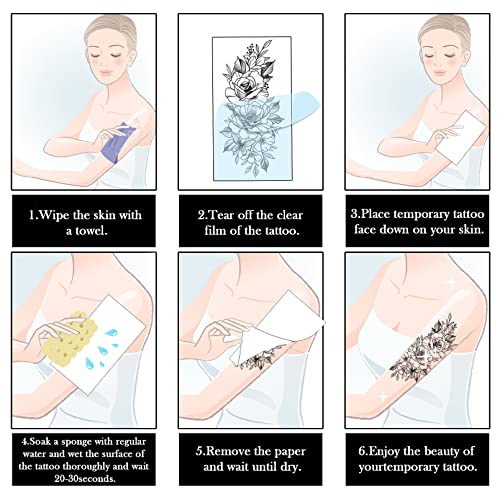 1.Wipe the skin with a towel.

2.Tear off the clear film of the tattoo.

3.Place temporary tattoo face down on your skin.

4.Soak a sponge with regular water and wet the surface of the tattoo thoroughly and wait 20-30seconds.

5.Remove the paper and wait until dry.

6.Enjoy the beauty of yourtemporary tattoo.