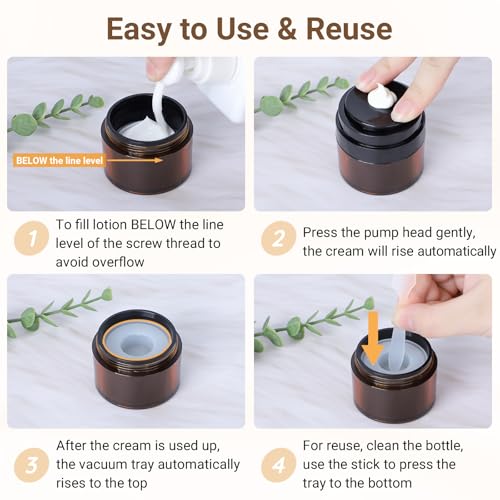 Easy to Use & Reuse

BELOW the line level

1 To fill lotion BELOW the line level of the screw thread to avoid overflow

2 Press the pump head gently, the cream will rise automatically

3 After the cream is used up, the vacuum tray automatically rises to the top

4 For reuse, clean the bottle, use the stick to press the tray to the bottom