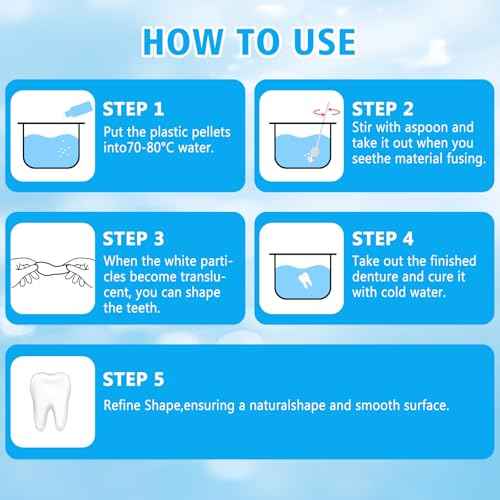 HOW TO USE

STEP 1
Put the plastic pellets into70-80°C water.

STEP 2
Stir with aspoon and take it out when you seethe material fusing.

STEP 3
When the white particles become translucent, you can shape the teeth.

STEP 4
Take out the finished denture and cure it with cold water.

STEP 5
Refine Shape,ensuring a naturalshape and smooth surface.