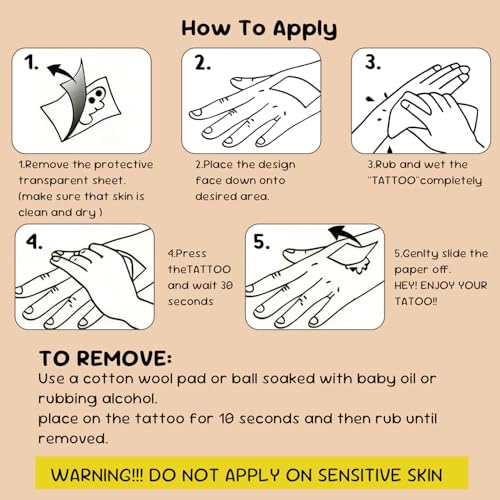 How To Apply

1.

2.

3.

1.Remove the protective transparent sheet. (make sure that skin is clean and dry )

2.Place the design face down onto desired area.

3.Rub and wet the "TATTOO"completely

4.

4.Press theTATTOO and wait 30 seconds

5.

5.Genlty slide the paper off. HEY! ENJOY YOUR TATOO!!

TO REMOVE:
Use a cotton wool pad or ball soaked with baby oil or rubbing alcohol.
place on the tattoo for 10 seconds and then rub until removed.

WARNING!!! DO NOT APPLY ON SENSITIVE SKIN