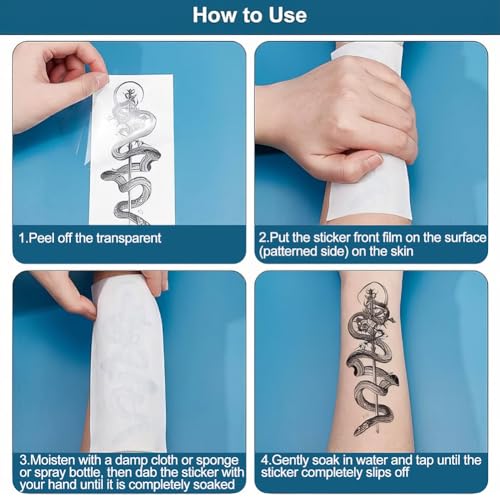 How to Use

1.Peel off the transparent

2.Put the sticker front film on the surface (patterned side) on the skin

3.Moisten with a damp cloth or sponge or spray bottle, then dab the sticker with your hand until it is completely soaked

4.Gently soak in water and tap until the sticker completely slips off