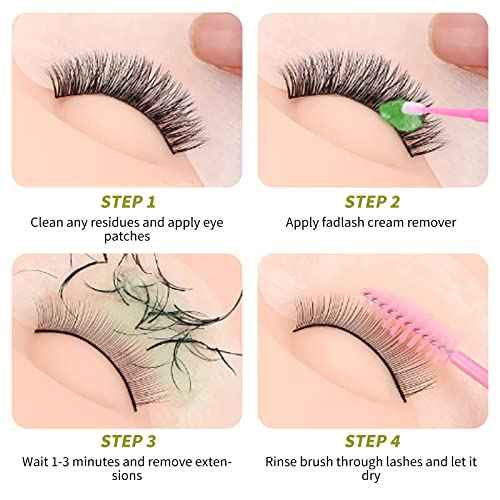 STEP 1
Clean any residues and apply eye patches

STEP 2
Apply fadlash cream remover

STEP 3
Wait 1-3 minutes and remove extensions

STEP 4
Rinse brush through lashes and let it dry