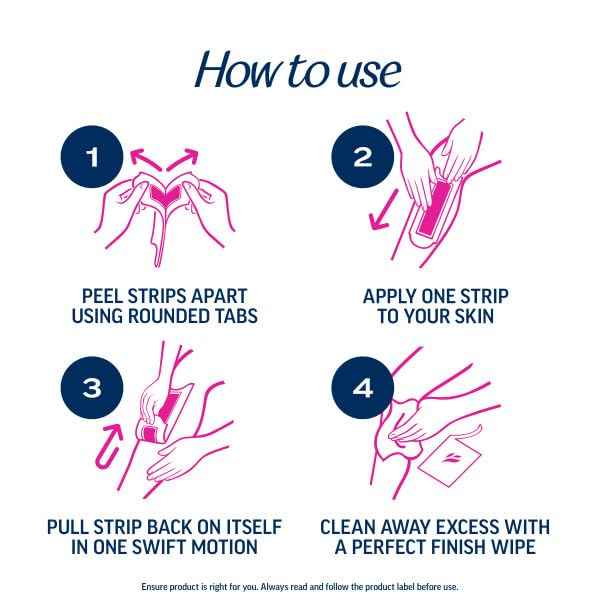 How to use

1

PEEL STRIPS APART USING ROUNDED TABS

2

APPLY ONE STRIP TO YOUR SKIN

3

PULL STRIP BACK ON ITSELF IN ONE SWIFT MOTION

4

CLEAN AWAY EXCESS WITH A PERFECT FINISH WIPE

Ensure product is right for you. Always read and follow the product label before use.