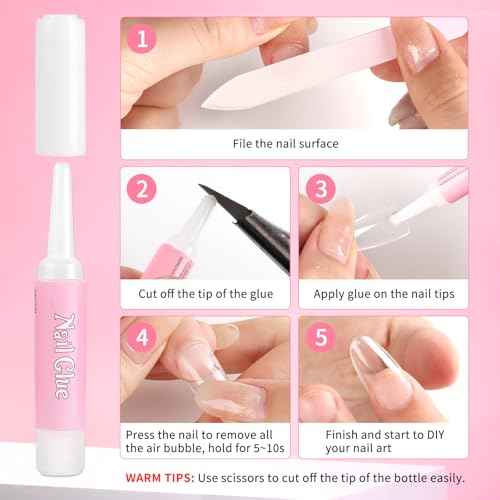 Nail Glue

1

File the nail surface

2

Cut off the tip of the glue

3

Apply glue on the nail tips

4

Press the nail to remove all the air bubble, hold for 5~10s

5

Finish and start to DIY your nail art

WARM TIPS: Use scissors to cut off the tip of the bottle easily.