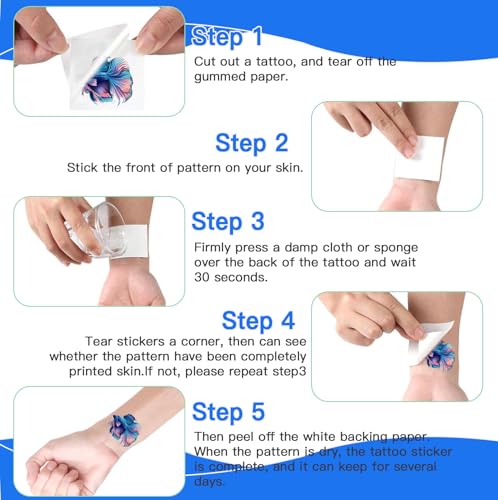 Step 1

Cut out a tattoo, and tear off the gummed paper.

Step 2

Stick the front of pattern on your skin.

Step 3

Firmly press a damp cloth or sponge over the back of the tattoo and wait 30 seconds.

Step 4

Tear stickers a corner, then can see whether the pattern have been completely printed skin.If not, please repeat step3

Step 5

Then peel off the white backing paper. When the pattern is dry, the tattoo sticker is complete, and it can keep for several days.