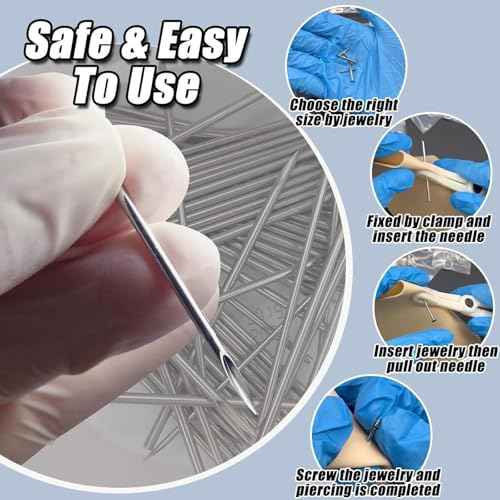 Safe & Easy To Use

Choose the right size by jewelry

Fixed by clamp and insert the needle

Insert jewelry then pull out needle

Screw the jewelry and piercing is completed