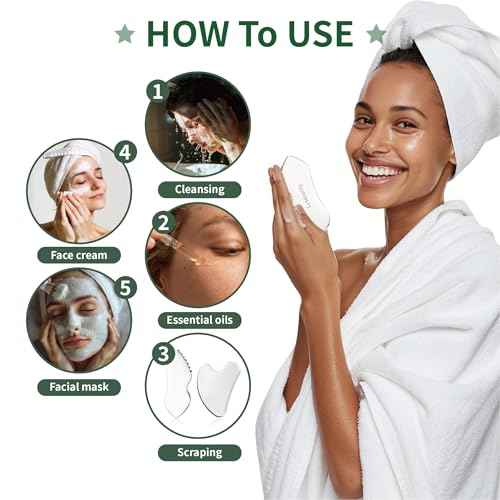 HOW To USE

1
Cleansing

2
Essential oils

3
Scraping

4
Face cream

5
Facial mask