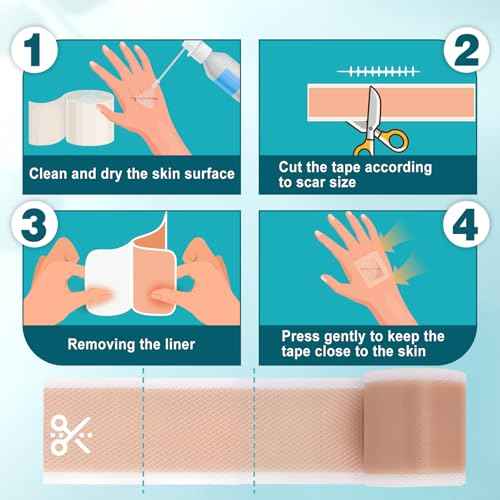 1

Clean and dry the skin surface

2

Cut the tape according to scar size

3

Removing the liner

4

Press gently to keep the tape close to the skin