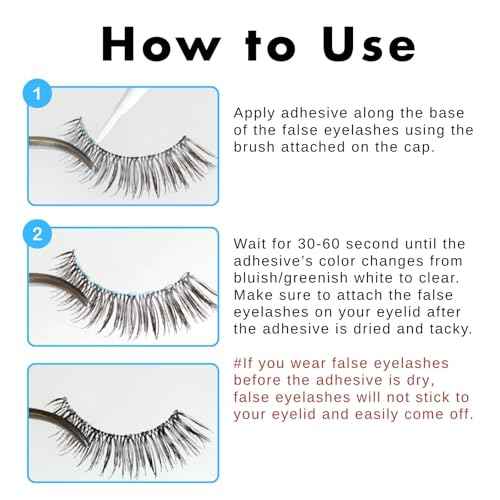 How to Use

1

Apply adhesive along the base of the false eyelashes using the brush attached on the cap.

2

Wait for 30-60 second until the adhesive's color changes from bluish/greenish white to clear. Make sure to attach the false eyelashes on your eyelid after the adhesive is dried and tacky.

#If you wear false eyelashes before the adhesive is dry, false eyelashes will not stick to your eyelid and easily come off.